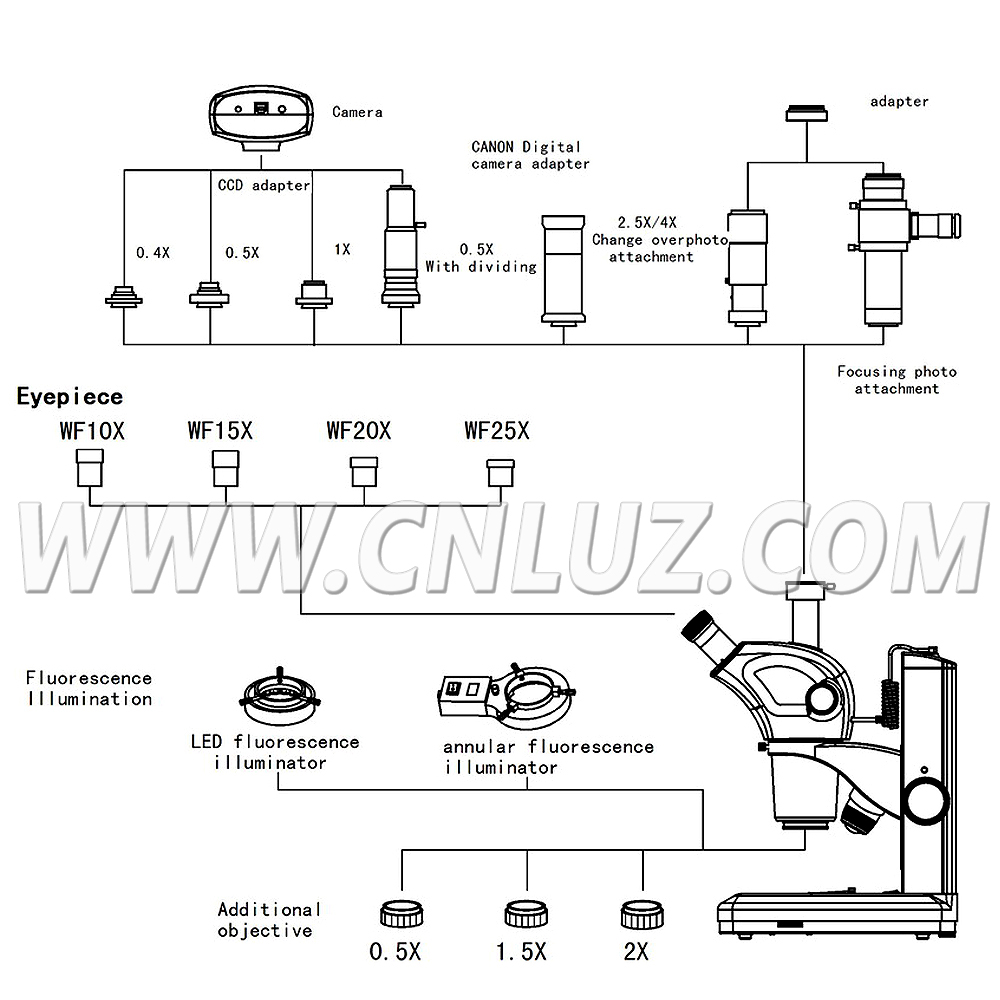 Camera

adapter

CANON Digital camera adapter

CCD adapter

0.4X

0.5X

1X

0.5X With dividing

2.5X/4X Change overphoto attachment

Focusing photo attachment

Eyepiece

WF10X

WF15X

WF20X

WF25X

WWW.CNLUZ.COM

Fluorescence Illumination

LED fluorescence illuminator

annular fluorescence illuminator

Additional objective

0.5X

1.5X

2X